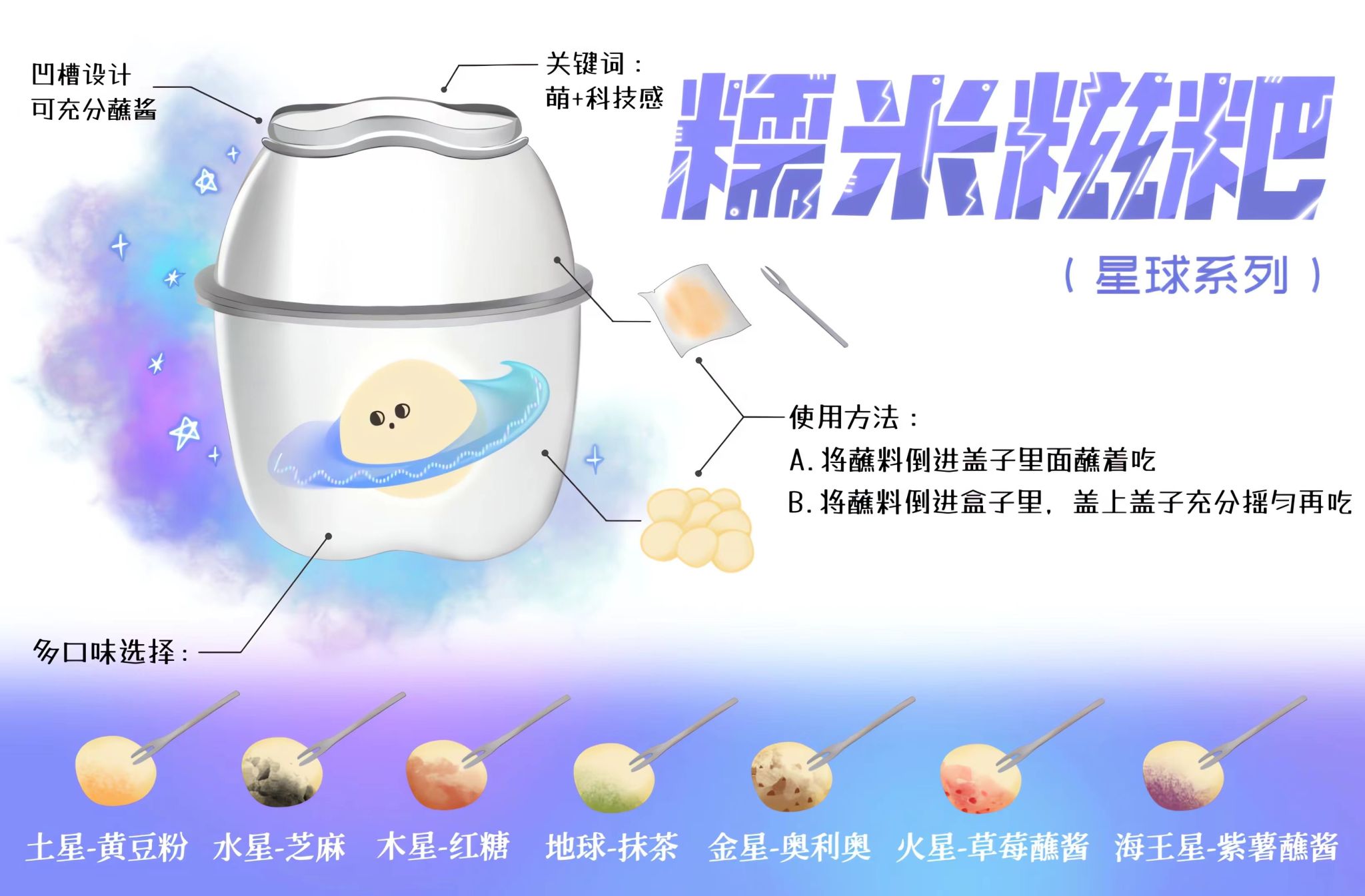 凹槽设计
可充分蘸酱

关键词：
萌+科技感

糯米糍粑

（星球系列）

使用方法：
A.将蘸料倒进盖子里面蘸着吃
B.将蘸料倒进盒子里，盖上盖子充分摇匀再吃

多口味选择：

土星-黄豆粉　水星-芝麻　木星-红糖　地球-抹茶　金星-奥利奥　火星-草莓蘸酱　海王星-紫薯蘸酱