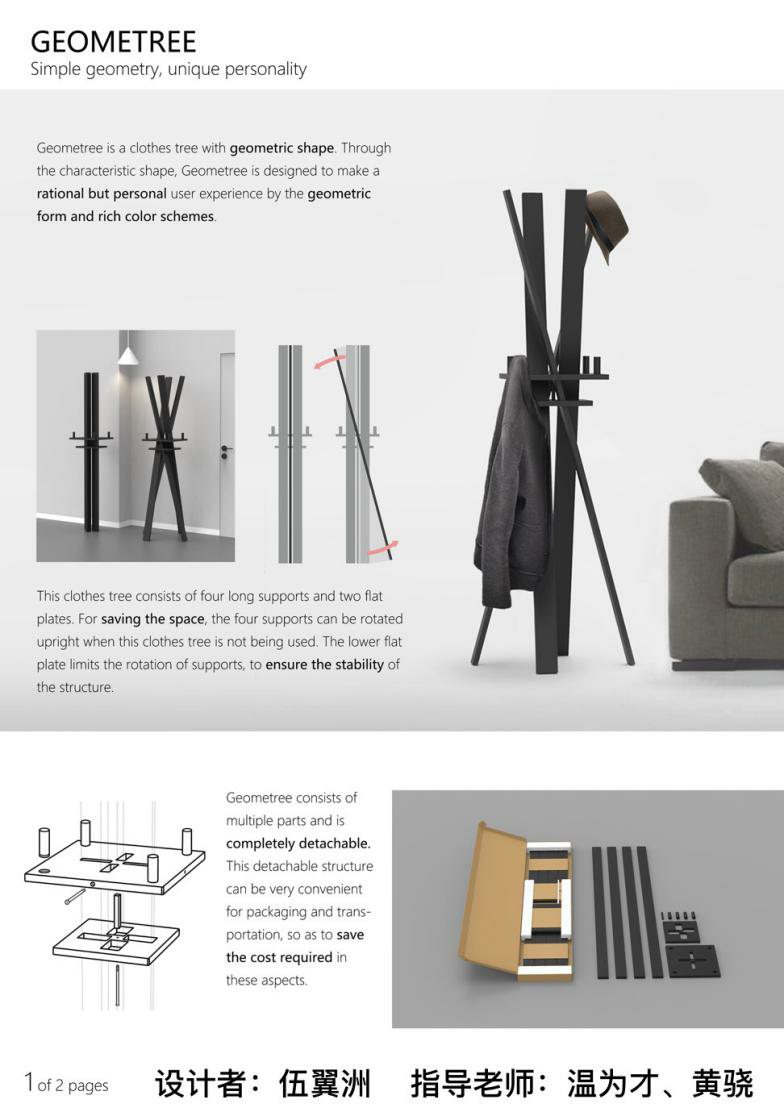 GEOMETREE
Simple geometry, unique personality

Geometree is a clothes tree with geometric shape. Through the characteristic shape, Geometree is designed to make a rational but personal user experience by the geometric form and rich color schemes.

This clothes tree consists of four long supports and two flat plates. For saving the space, the four supports can be rotated upright when this clothes tree is not being used. The lower flat plate limits the rotation of supports, to ensure the stability of the structure.

Geometree consists of multiple parts and is completely detachable. This detachable structure can be very convenient for packaging and transportation, so as to save the cost required in these aspects.

1 of 2 pages 设计者：伍翼洲 指导老师：温为才、黄骁